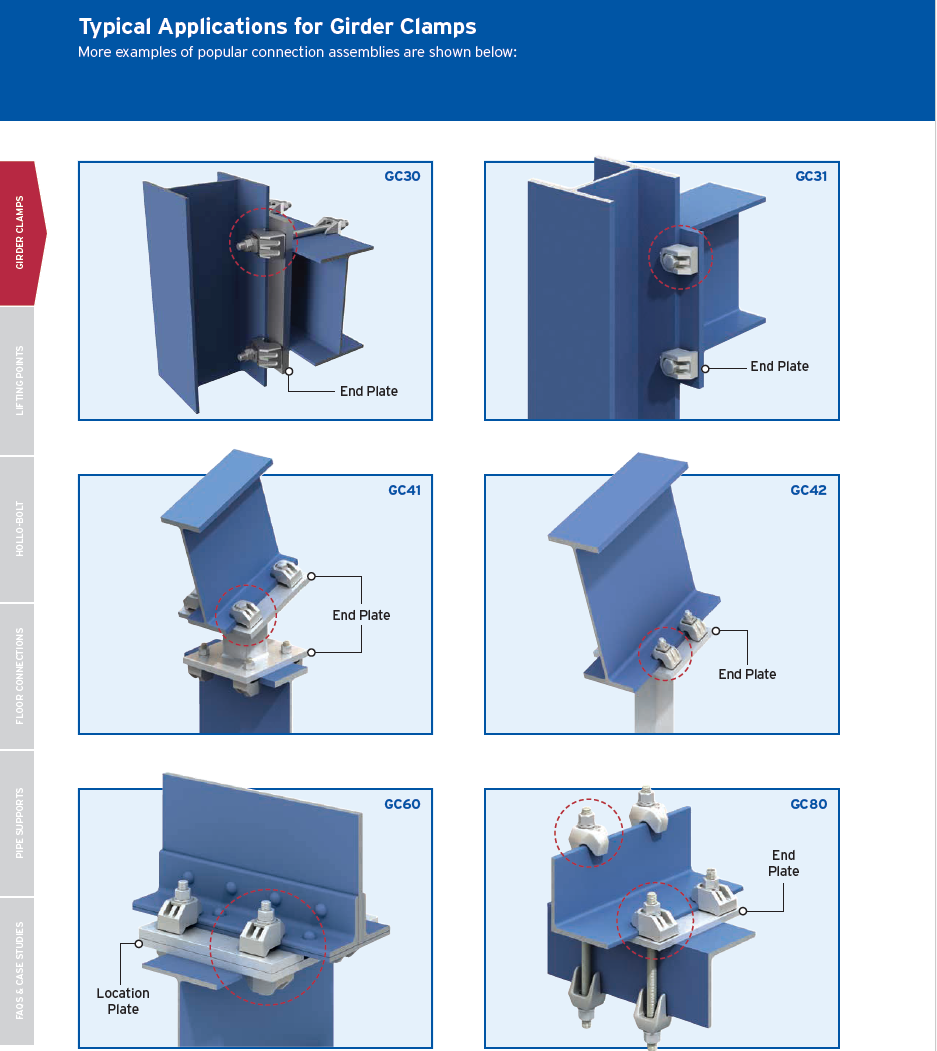 Typical Applications for Girder Clamps
More examples of popular connection assemblies are shown below:

GIRDER CLAMPS
LIFTING POINTS
HOLLO-BOLT
FLOOR CONNECTIONS
PIPE SUPPORTS
FAQS & CASE STUDIES

GC30
End Plate

GC31
End Plate

GC41
End Plate

GC42
End Plate

GC60
Location Plate

GC80
End Plate